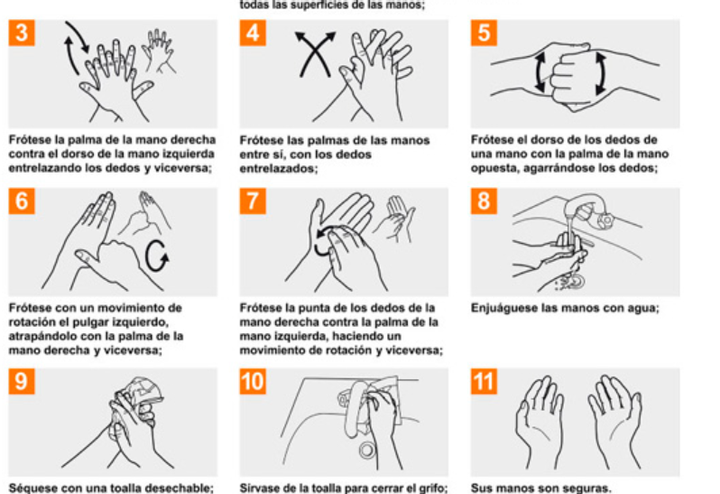 todas las superficies de las manos;

3

Frótese la palma de la mano derecha contra el dorso de la mano izquierda entrelazando los dedos y viceversa;

4

Frótese las palmas de las manos entre sí, con los dedos entrelazados;

5

Frótese el dorso de los dedos de una mano con la palma de la mano opuesta, agarrándose los dedos;

6

Frótese con un movimiento de rotación el pulgar izquierdo, atrapándolo con la palma de la mano derecha y viceversa;

7

Frótese la punta de los dedos de la mano derecha contra la palma de la mano izquierda, haciendo un movimiento de rotación y viceversa;

8

Enjuáguese las manos con agua;

9

Séquese con una toalla desechable;

10

Sírvase de la toalla para cerrar el grifo;

11

Sus manos son seguras.